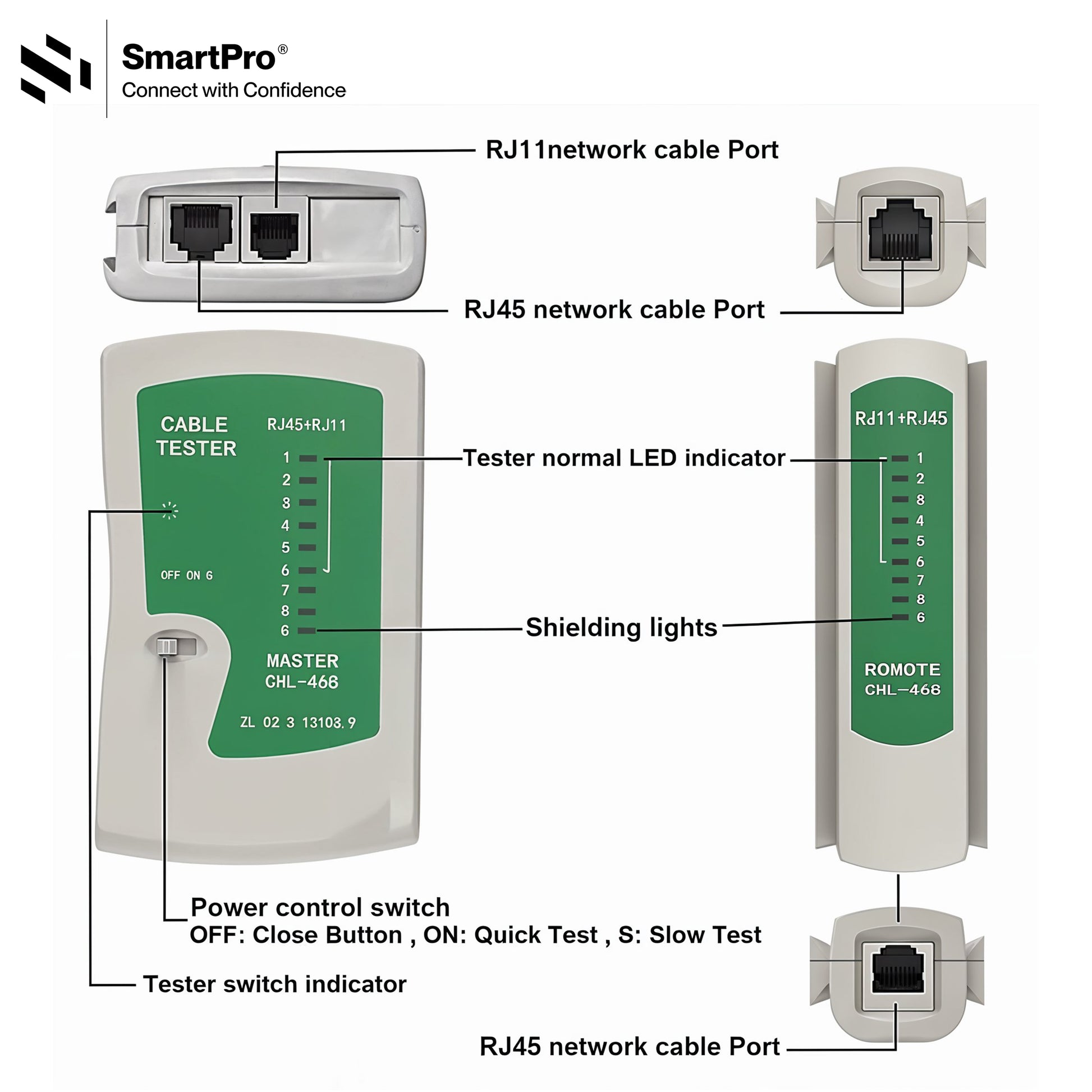 SmartPro®
Connect with Confidence

RJ11network cable Port

RJ45 network cable Port

CABLE TESTER

RJ45+RJ11

1
2
8
4
5
6
7
8
6

OFF ON 6

MASTER
CHL-468

ZL 02 3 13108.9

Tester normal LED indicator

Shielding lights

Rd11+RJ45

1
2
8
4
5
6
7
8
6

ROMOTE
CHL-468

Power control switch
OFF: Close Button , ON: Quick Test , S: Slow Test

Tester switch indicator

RJ45 network cable Port